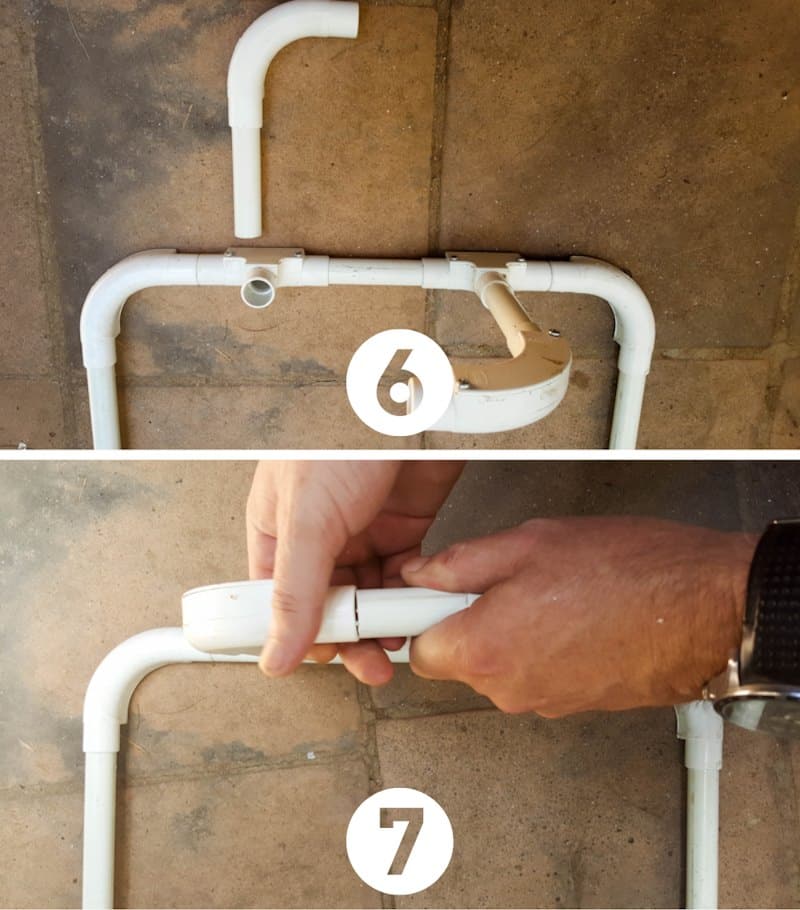 6

7